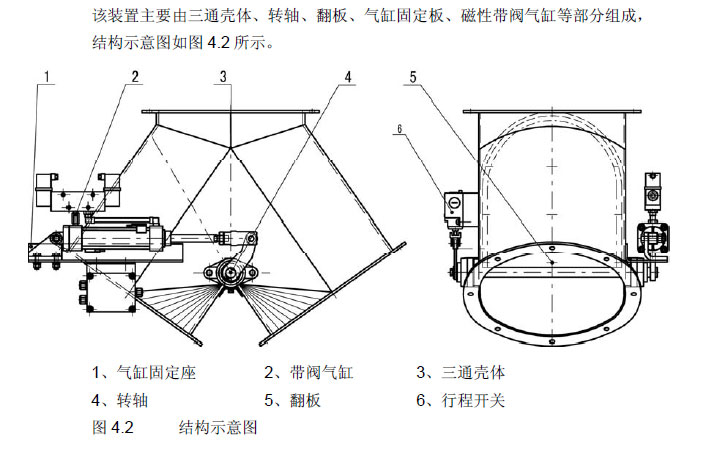 该装置主要由三通壳体、转轴、翻板、气缸固定板、磁性带阀气缸等部分组成，结构示意图如图 4.2 所示。

1

2

3

4

5

6

1、气缸固定座　　2、带阀气缸　　3、三通壳体

4、转轴　　5、翻板　　6、行程开关

图 4.2　　结构示意图